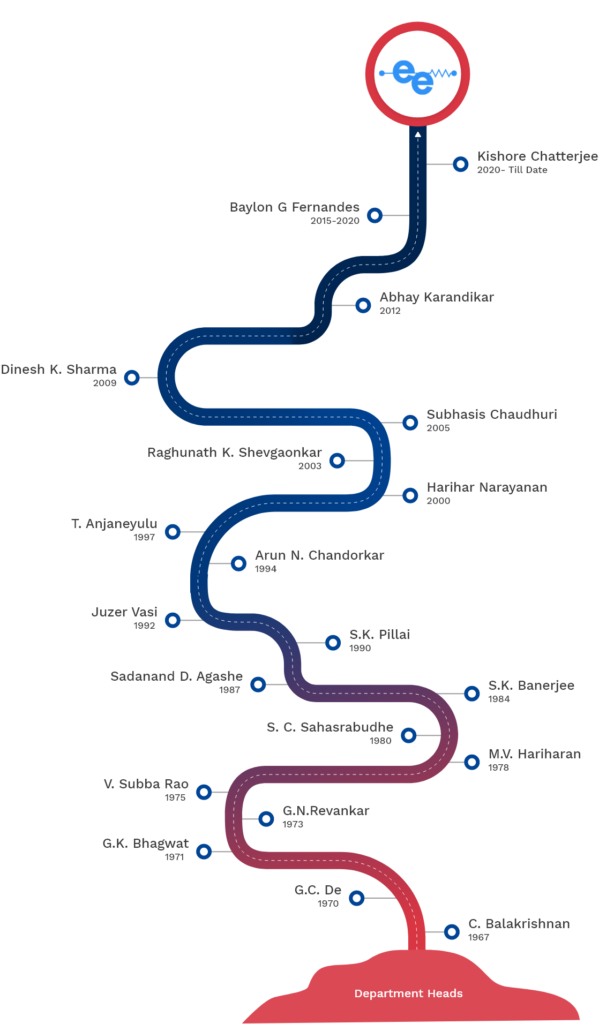 ee

Kishore Chatterjee
2020- Till Date

Baylon G Fernandes
2015-2020

Abhay Karandikar
2012

Dinesh K. Sharma
2009

Subhasis Chaudhuri
2005

Raghunath K. Shevgaonkar
2003

Harihar Narayanan
2000

T. Anjaneyulu
1997

Arun N. Chandorkar
1994

Juzer Vasi
1992

S.K. Pillai
1990

Sadanand D. Agashe
1987

S.K. Banerjee
1984

S. C. Sahasrabudhe
1980

M.V. Hariharan
1978

V. Subba Rao
1975

G.N.Revankar
1973

G.K. Bhagwat
1971

G.C. De
1970

C. Balakrishnan
1967

Department Heads